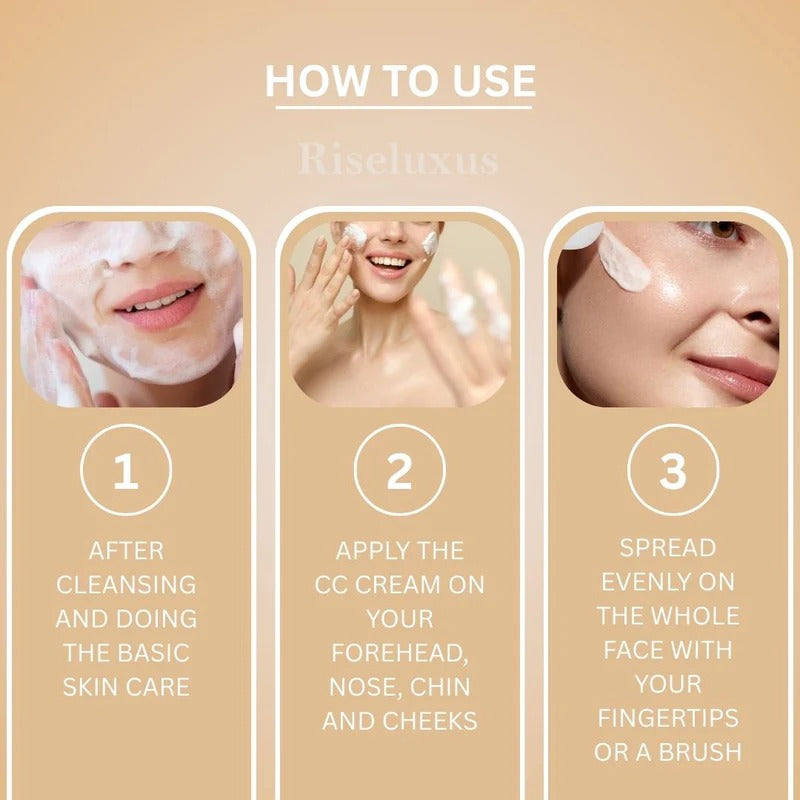 HOW TO USE

Riseluxus

1

AFTER CLEANSING AND DOING THE BASIC SKIN CARE

2

APPLY THE CC CREAM ON YOUR FOREHEAD, NOSE, CHIN AND CHEEKS

3

SPREAD EVENLY ON THE WHOLE FACE WITH YOUR FINGERTIPS OR A BRUSH